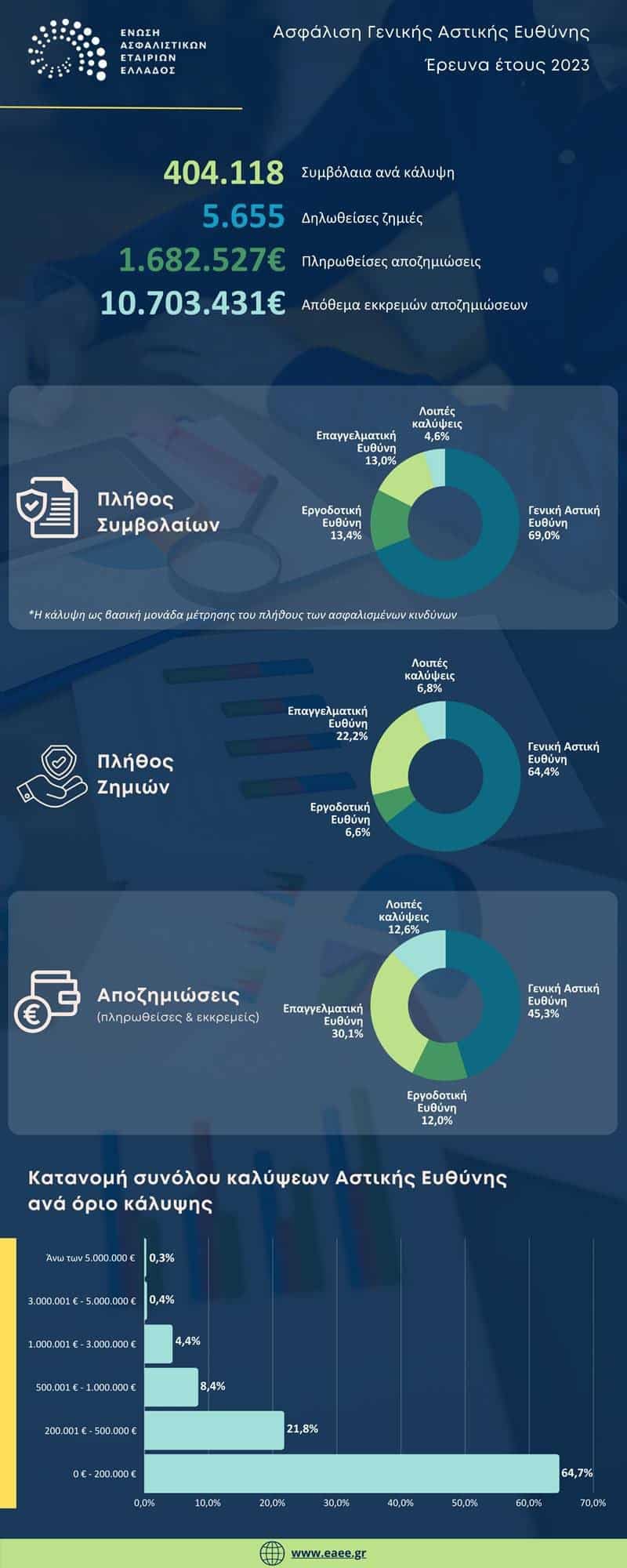 ΕΝΩΣΗ ΑΣΦΑΛΙΣΤΙΚΩΝ ΕΤΑΙΡΙΩΝ ΕΛΛΑΔΟΣ

Ασφάλιση Γενικής Αστικής Ευθύνης

Έρευνα έτους 2023

404.118 Συμβόλαια ανά κάλυψη

5.655 Δηλωθείσες ζημιές

1.682.527€ Πληρωθείσες αποζημιώσεις

10.703.431€ Απόθεμα εκκρεμών αποζημιώσεων

Πλήθος Συμβολαίων

Λοιπές καλύψεις 4,6%

Επαγγελματική Ευθύνη 13,0%

Εργοδοτική Ευθύνη 13,4%

Γενική Αστική Ευθύνη 69,0%

*Η κάλυψη ως βασική μονάδα μέτρησης του πλήθους των ασφαλισμένων κινδύνων

Πλήθος Ζημιών

Λοιπές καλύψεις 6,8%

Επαγγελματική Ευθύνη 22,2%

Εργοδοτική Ευθύνη 6,6%

Γενική Αστική Ευθύνη 64,4%

Αποζημιώσεις (πληρωθείσες & εκκρεμείς)

Λοιπές καλύψεις 12,6%

Επαγγελματική Ευθύνη 30,1%

Εργοδοτική Ευθύνη 12,0%

Γενική Αστική Ευθύνη 45,3%

Κατανομή συνόλου καλύψεων Αστικής Ευθύνης ανά όριο κάλυψης

Άνω των 5.000.000 € 0,3%
3.000.001 € - 5.000.000 € 0,4%
1.000.001 € - 3.000.000 € 4,4%
500.001 € - 1.000.000 € 8,4%
200.001 € - 500.000 € 21,8%
0 € - 200.000 € 64,7%

0,0% 10,0% 20,0% 30,0% 40,0% 50,0% 60,0% 70,0%

www.eaee.gr